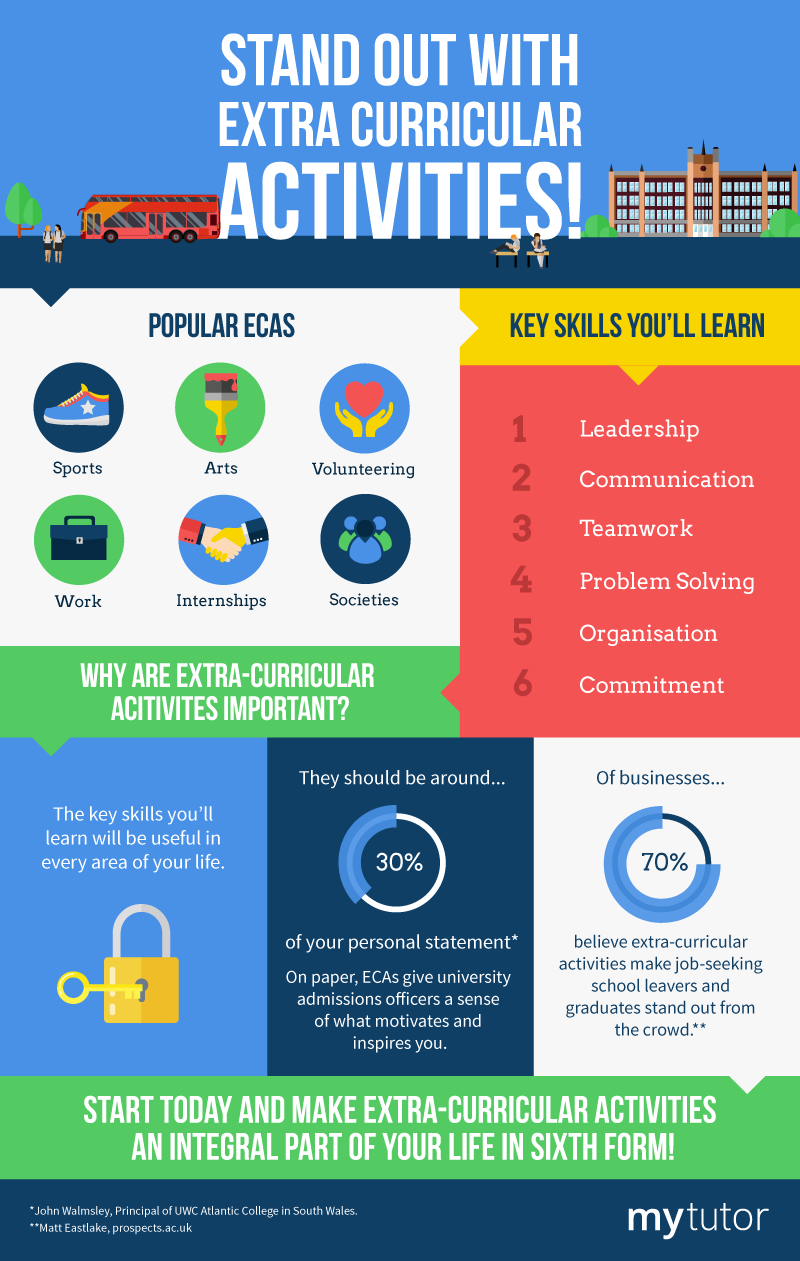 STAND OUT WITH EXTRA CURRICULAR ACTIVITIES!

POPULAR ECAS

Sports
Arts
Volunteering
Work
Internships
Societies

KEY SKILLS YOU'LL LEARN

1 Leadership
2 Communication
3 Teamwork
4 Problem Solving
5 Organisation
6 Commitment

WHY ARE EXTRA-CURRICULAR ACITIVITES IMPORTANT?

The key skills you'll learn will be useful in every area of your life.

They should be around...

30%

of your personal statement*

On paper, ECAs give university admissions officers a sense of what motivates and inspires you.

Of businesses...

70%

believe extra-curricular activities make job-seeking school leavers and graduates stand out from the crowd.**

START TODAY AND MAKE EXTRA-CURRICULAR ACTIVITIES AN INTEGRAL PART OF YOUR LIFE IN SIXTH FORM!

*John Walmsley, Principal of UWC Atlantic College in South Wales.
**Matt Eastlake, prospects.ac.uk

mytutor